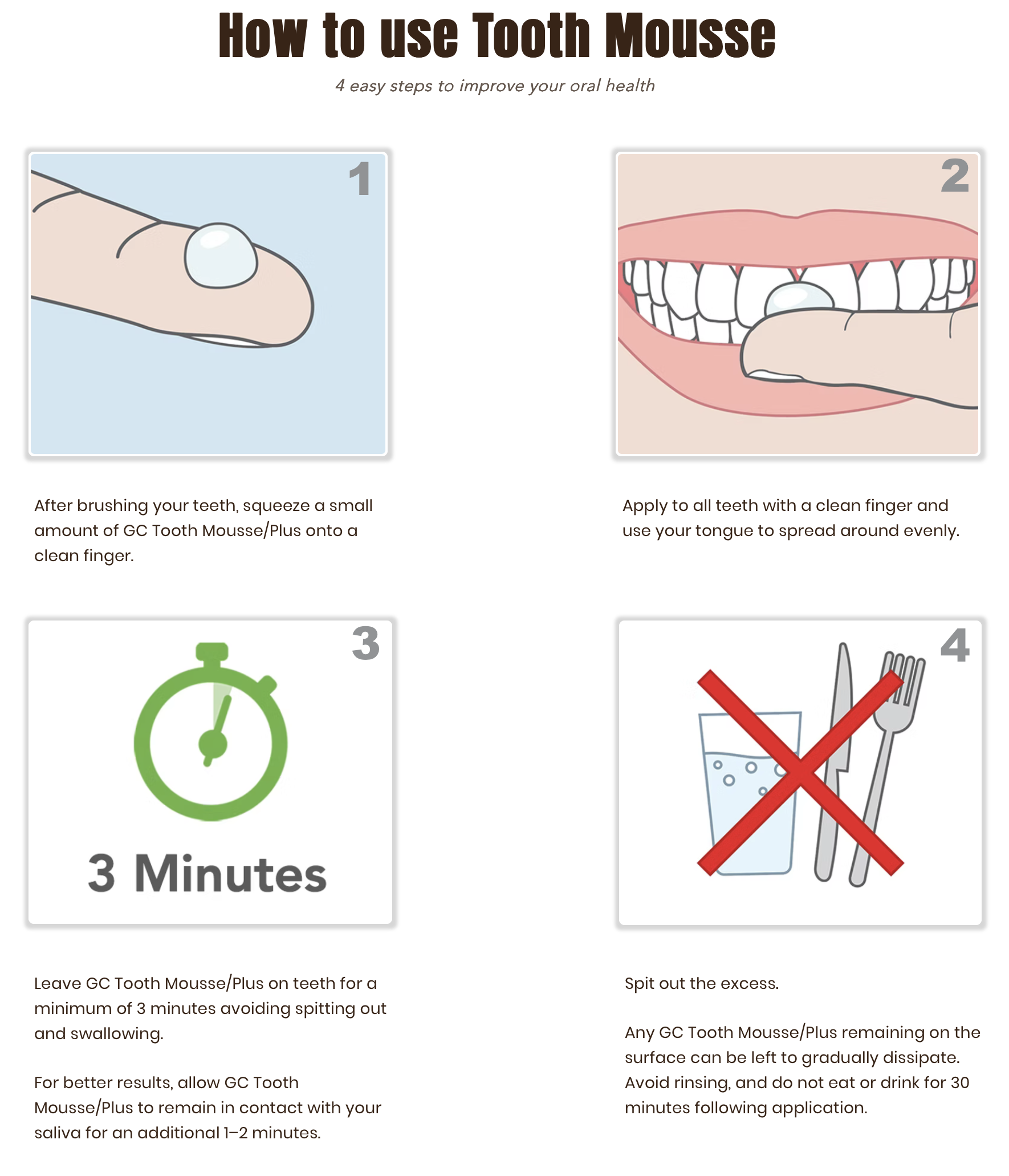 How to use Tooth Mousse

4 easy steps to improve your oral health

1

After brushing your teeth, squeeze a small amount of GC Tooth Mousse/Plus onto a clean finger.

2

Apply to all teeth with a clean finger and use your tongue to spread around evenly.

3

3 Minutes

Leave GC Tooth Mousse/Plus on teeth for a minimum of 3 minutes avoiding spitting out and swallowing.

For better results, allow GC Tooth Mousse/Plus to remain in contact with your saliva for an additional 1–2 minutes.

4

Spit out the excess.

Any GC Tooth Mousse/Plus remaining on the surface can be left to gradually dissipate. Avoid rinsing, and do not eat or drink for 30 minutes following application.